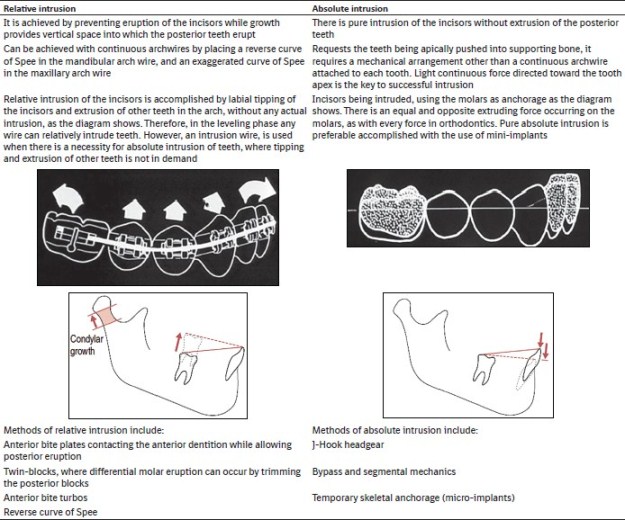 | Relative intrusion | Absolute intrusion |
|---|---|
| It is achieved by preventing eruption of the incisors while growth provides vertical space into which the posterior teeth erupt | There is pure intrusion of the incisors without extrusion of the posterior teeth |
| Can be achieved with continuous archwires by placing a reverse curve of Spee in the mandibular arch wire, and an exaggerated curve of Spee in the maxillary arch wire | Requests the teeth being apically pushed into supporting bone, it requires a mechanical arrangement other than a continuous archwire attached to each tooth. Light continuous force directed toward the tooth apex is the key to successful intrusion |
| Relative intrusion of the incisors is accomplished by labial tipping of the incisors and extrusion of other teeth in the arch, without any actual intrusion, as the diagram shows. Therefore, in the leveling phase any wire can relatively intrude teeth. However, an intrusion wire, is used when there is a necessity for absolute intrusion of teeth, where tipping and extrusion of other teeth is not in demand | Incisors being intruded, using the molars as anchorage as the diagram shows. There is an equal and opposite extruding force occurring on the molars, as with every force in orthodontics. Pure absolute intrusion is preferable accomplished with the use of mini-implants |
| Condylar growth | |
| Methods of relative intrusion include: | Methods of absolute intrusion include: |
| Anterior bite plates contacting the anterior dentition while allowing posterior eruption | J-Hook headgear |
| Twin-blocks, where differential molar eruption can occur by trimming the posterior blocks | Bypass and segmental mechanics |
| Anterior bite turbos | Temporary skeletal anchorage (micro-implants) |
| Reverse curve of Spee | |