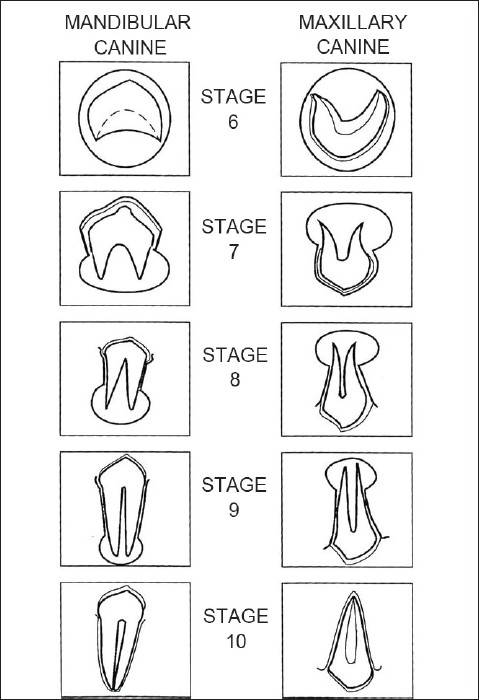 MANDIBULAR CANINE

MAXILLARY CANINE

STAGE 6

STAGE 7

STAGE 8

STAGE 9

STAGE 10